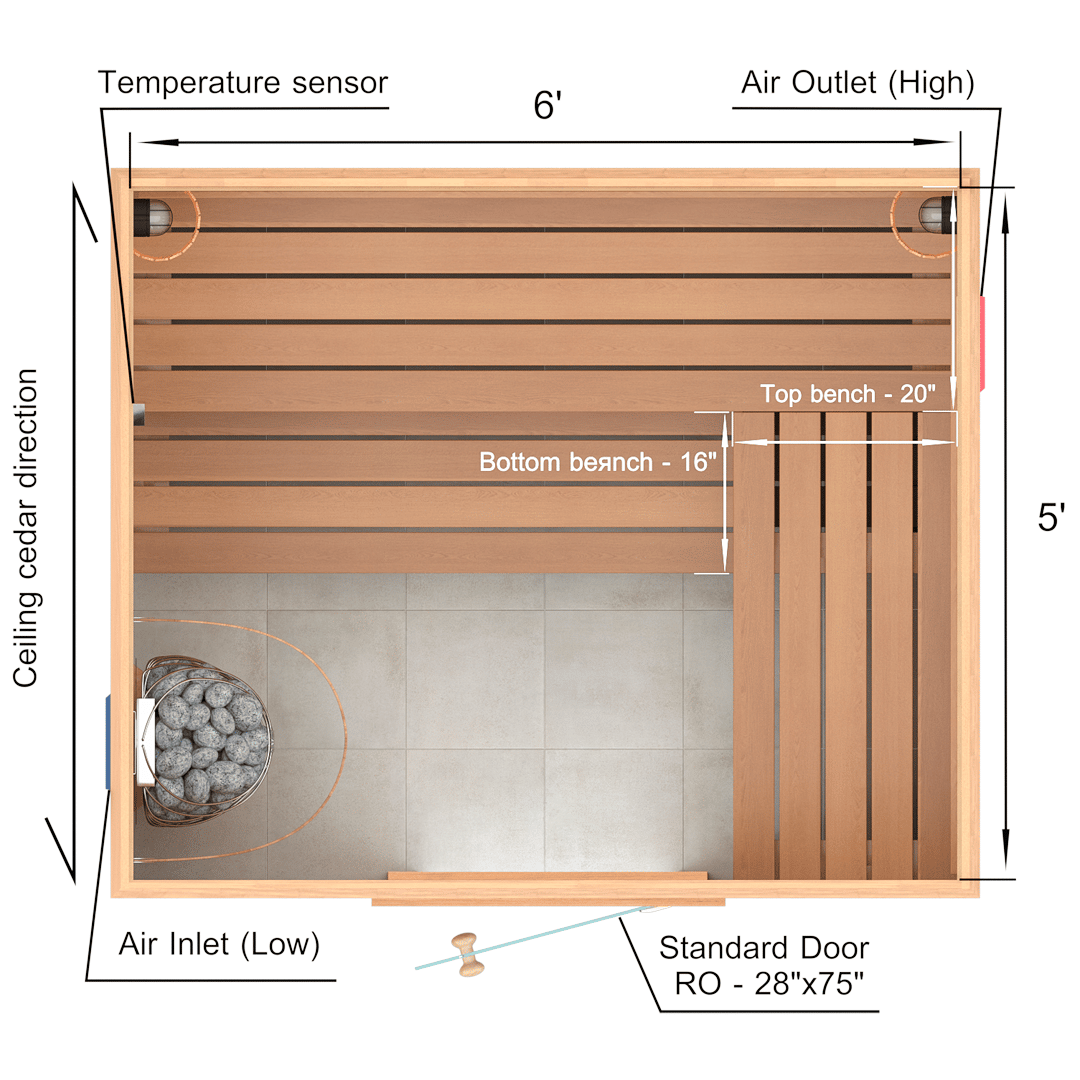 Temperature sensor

6'

Air Outlet (High)

Ceiling cedar direction

Top bench - 20"

Bottom beяnch - 16"

5'

Air Inlet (Low)

Standard Door
RO - 28"x75"