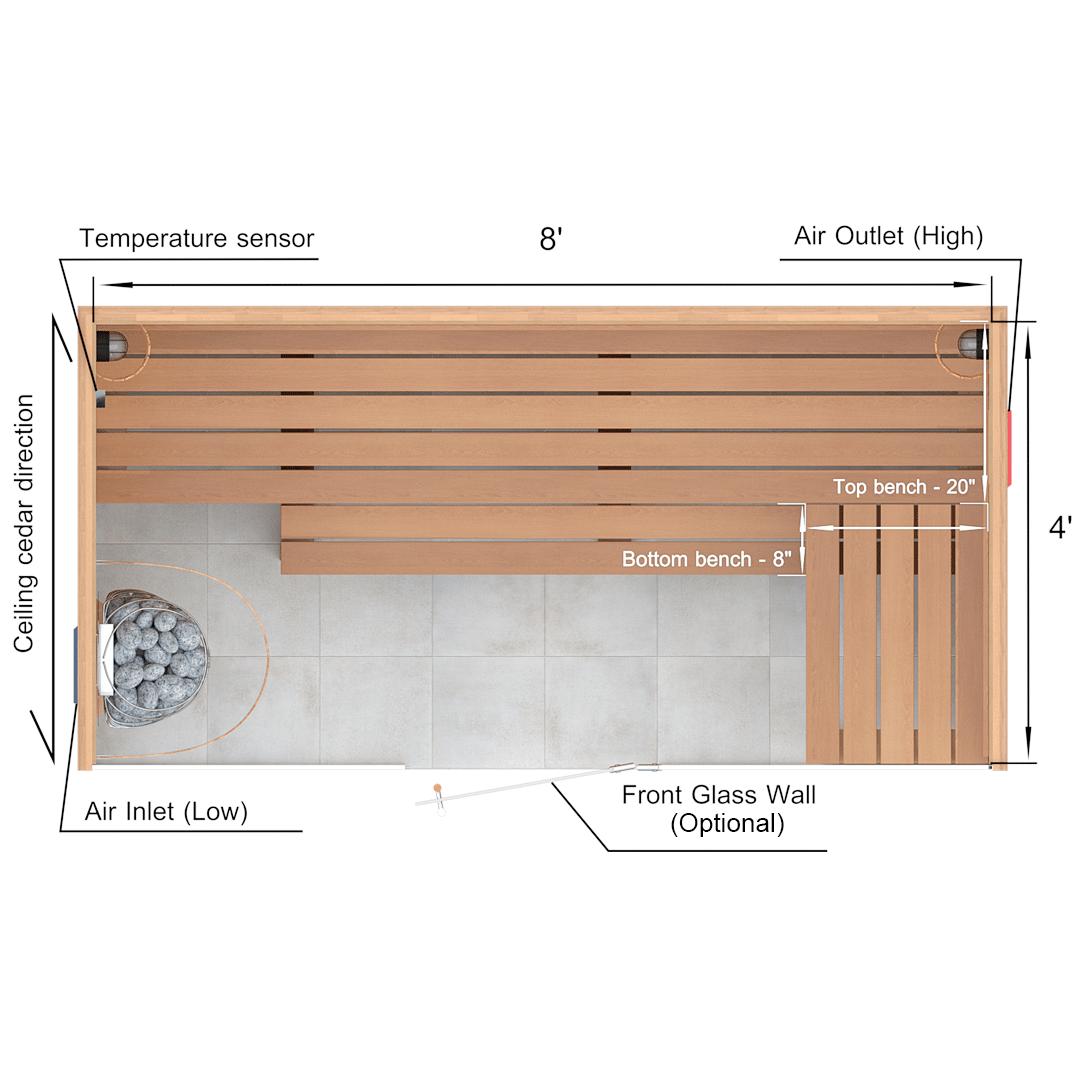 Temperature sensor

8'

Air Outlet (High)

Ceiling cedar direction

Top bench - 20"

Bottom bench - 8"

4'

Air Inlet (Low)

Front Glass Wall (Optional)